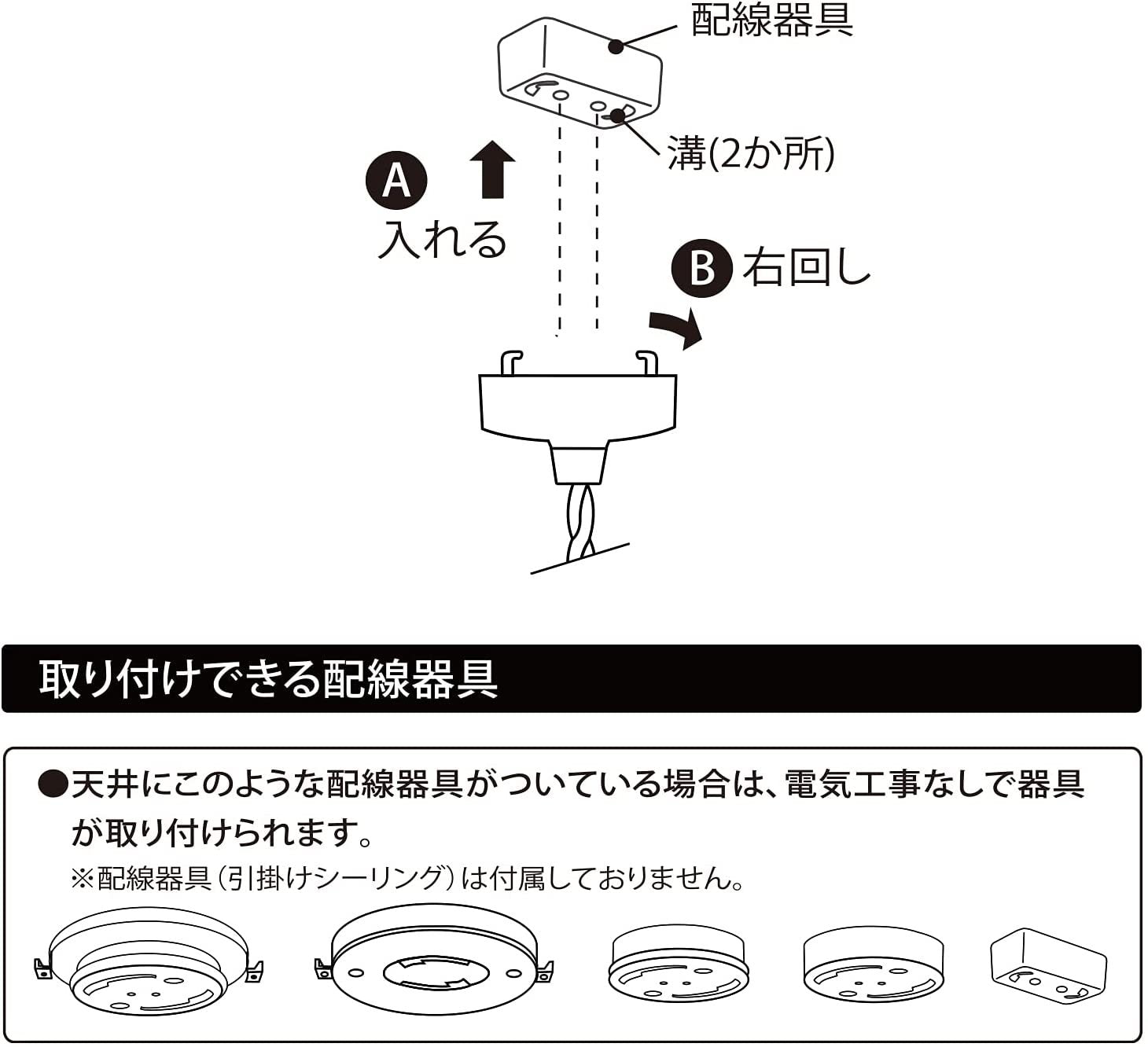 配線器具

溝(2か所)

A

入れる

B 右回し

取り付けできる配線器具

●天井にこのような配線器具がついている場合は、電気工事なしで器具が取り付けられます。

※配線器具（引掛けシーリング）は付属しておりません。