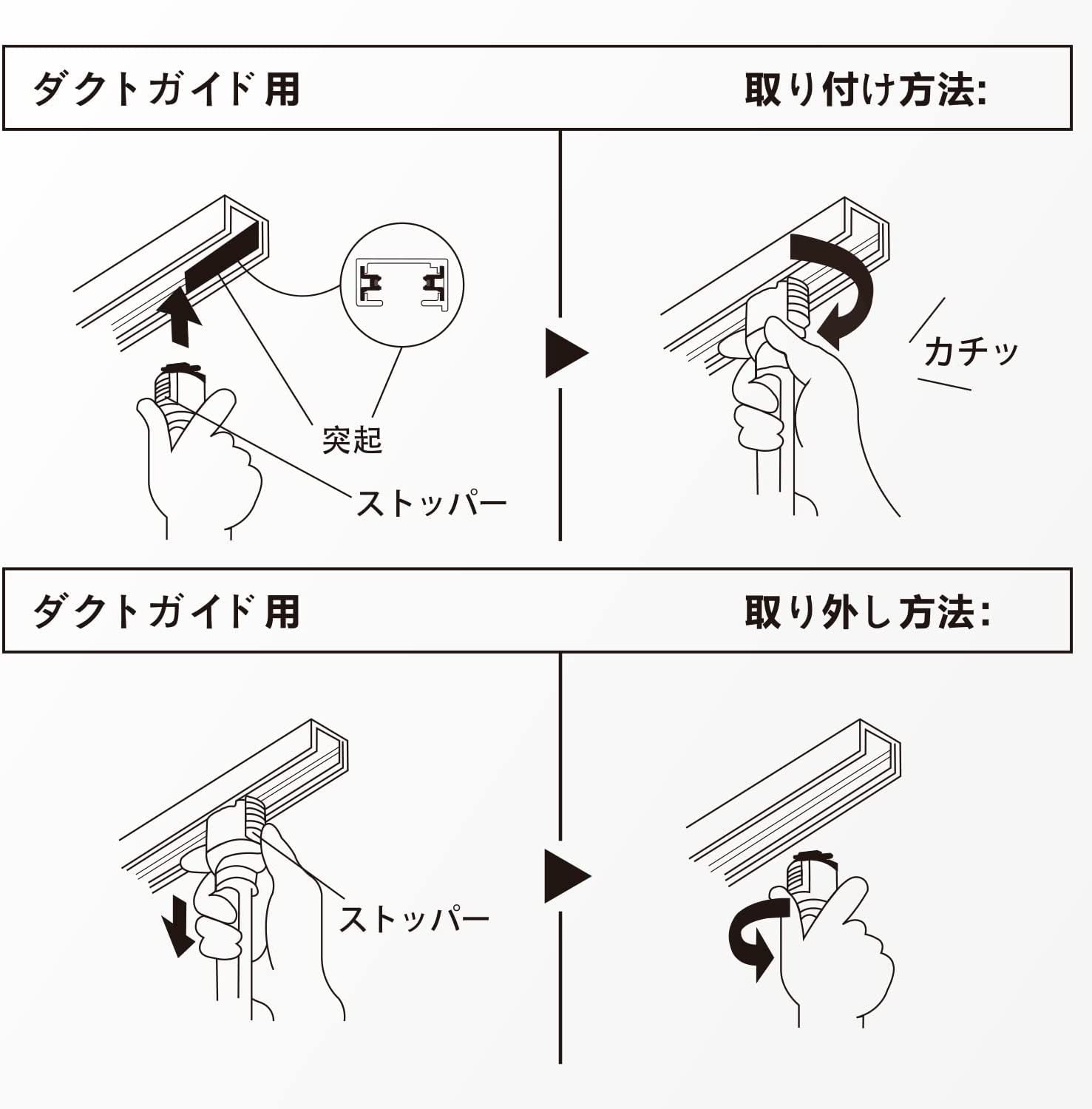 ダクトガイド用

取り付け方法:

突起

ストッパー

カチッ

ダクトガイド用

取り外し方法:

ストッパー