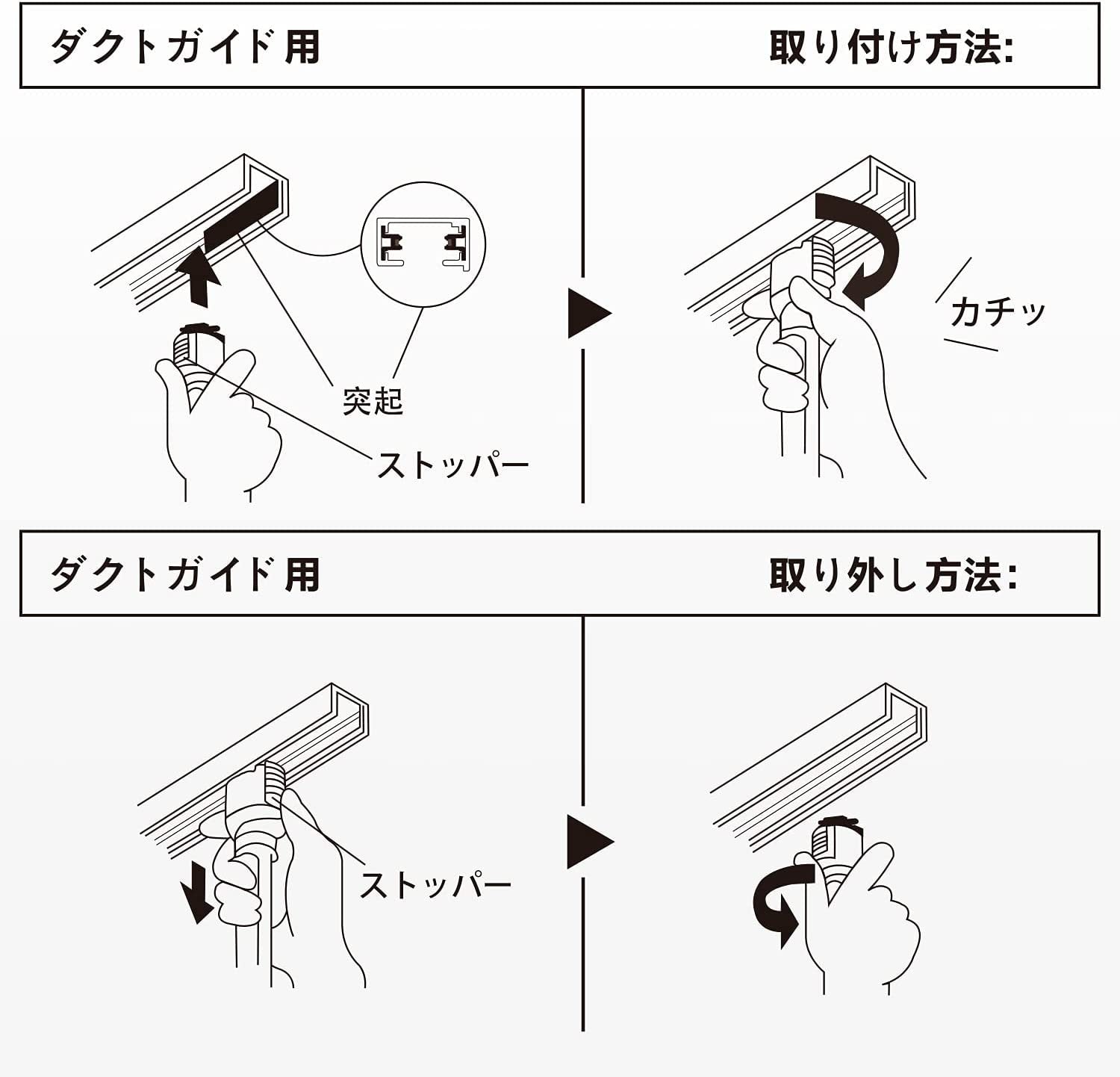 ダクトガイド用 取り付け方法:

突起

ストッパー

カチッ

ダクトガイド用 取り外し方法:

ストッパー