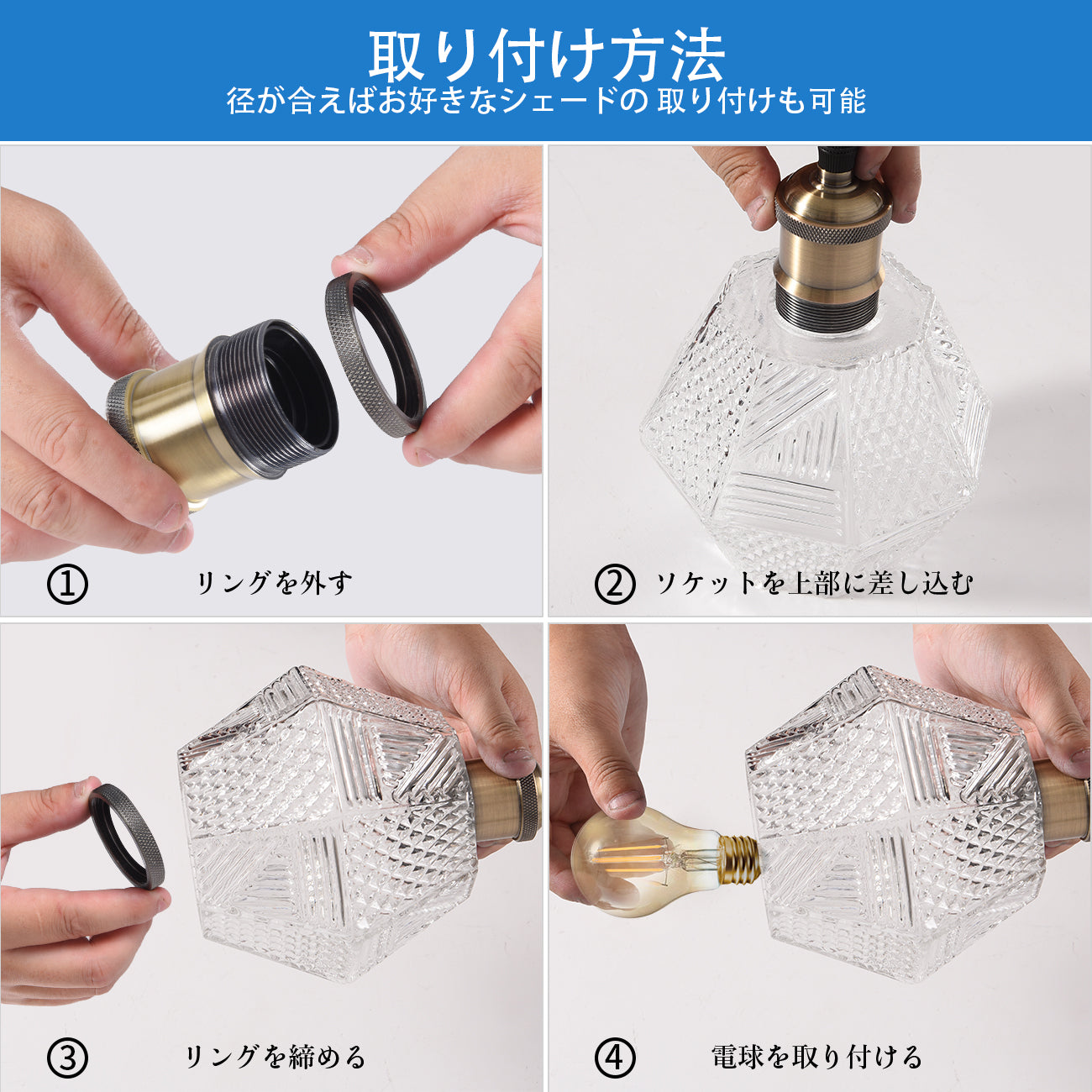 取り付け方法
径が合えばお好きなシェードの 取り付けも可能

① リングを外す

② ソケットを上部に差し込む

③ リングを締める

④ 電球を取り付ける