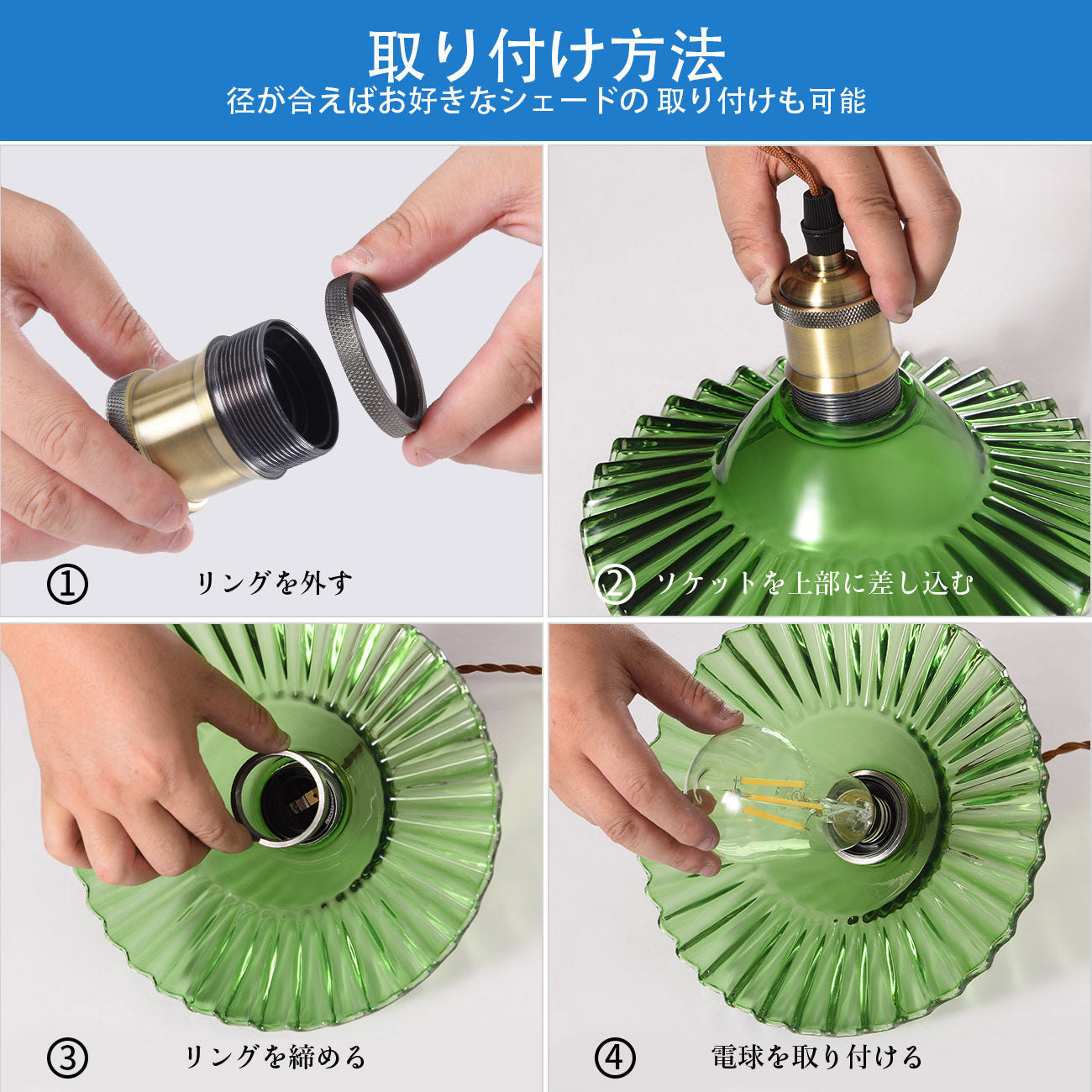 取り付け方法
径が合えばお好きなシェードの 取り付けも可能

① リングを外す

② ソケットを上部に差し込む

③ リングを締める

④ 電球を取り付ける