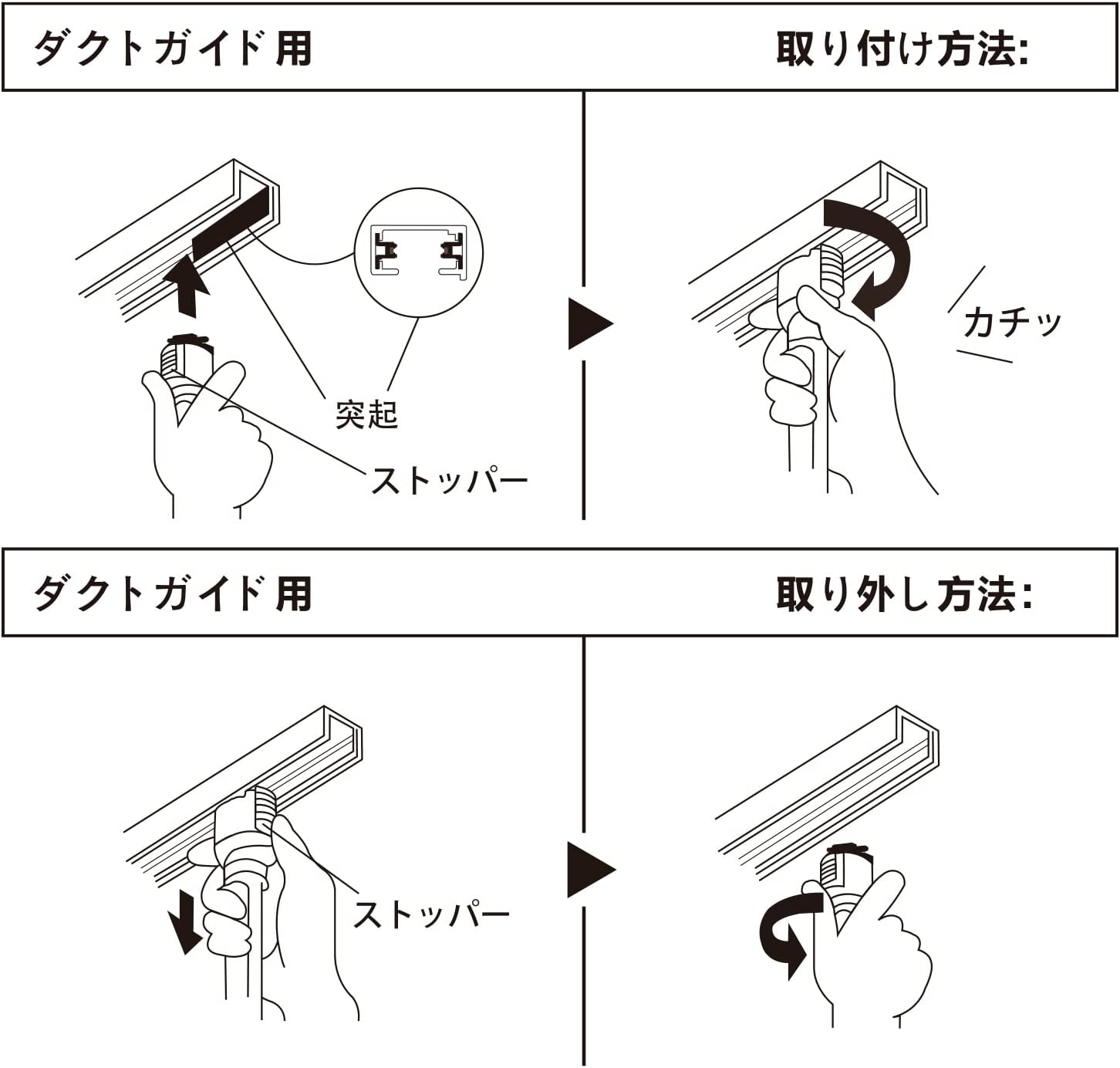 ダクトガイド用 取り付け方法:

突起

ストッパー

カチッ

ダクトガイド用 取り外し方法:

ストッパー