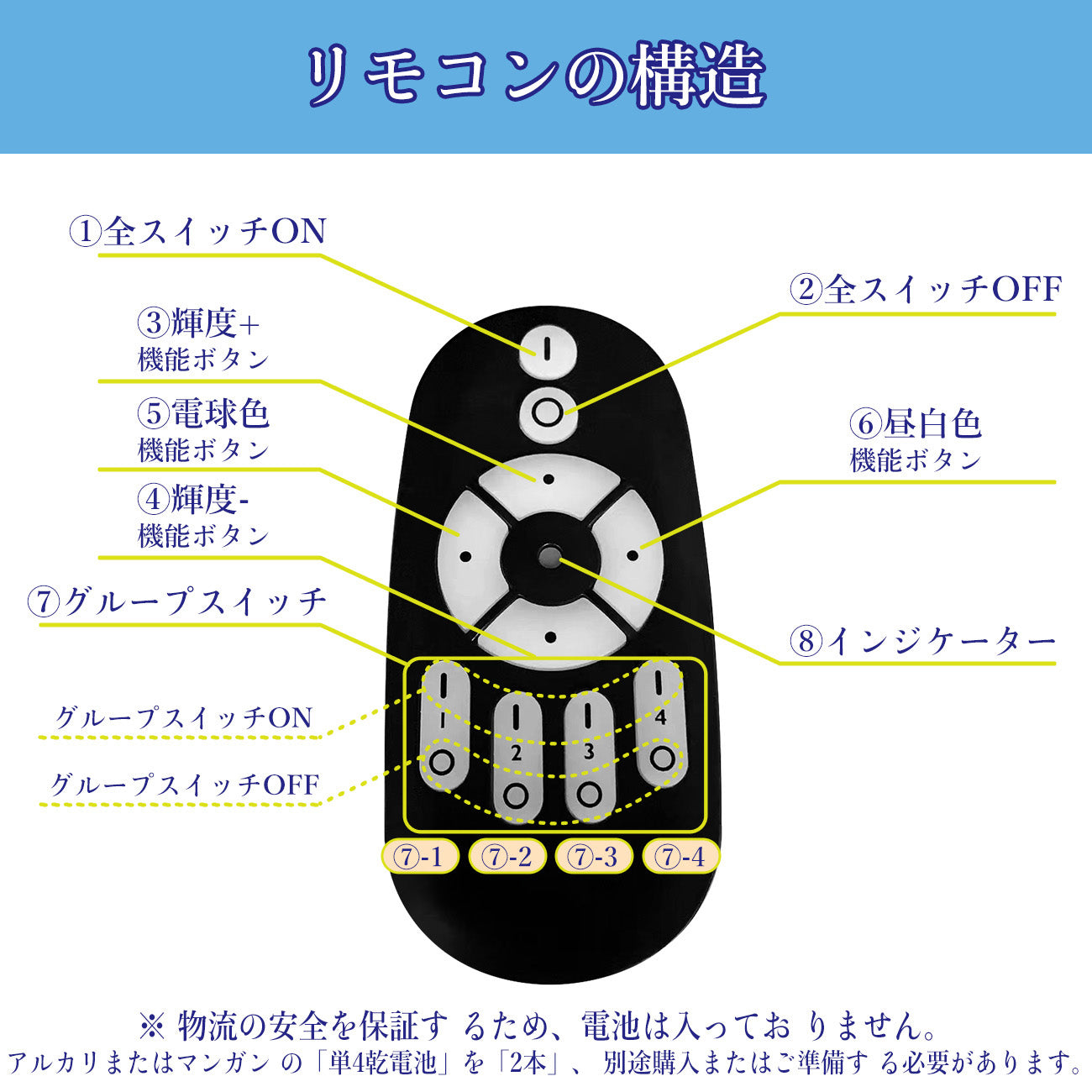 リモコンの構造

①全スイッチON

②全スイッチOFF

③輝度+
機能ボタン

⑤電球色
機能ボタン

⑥昼白色
機能ボタン

④輝度-
機能ボタン

⑦グループスイッチ

⑧インジケーター

グループスイッチON

グループスイッチOFF

1
2
3
4

⑦-1 ⑦-2 ⑦-3 ⑦-4

※ 物流の安全を保証す るため、電池は入ってお りません。
アルカリまたはマンガン の「単4乾電池」を「2本」、 別途購入またはご準備す る必要があります。