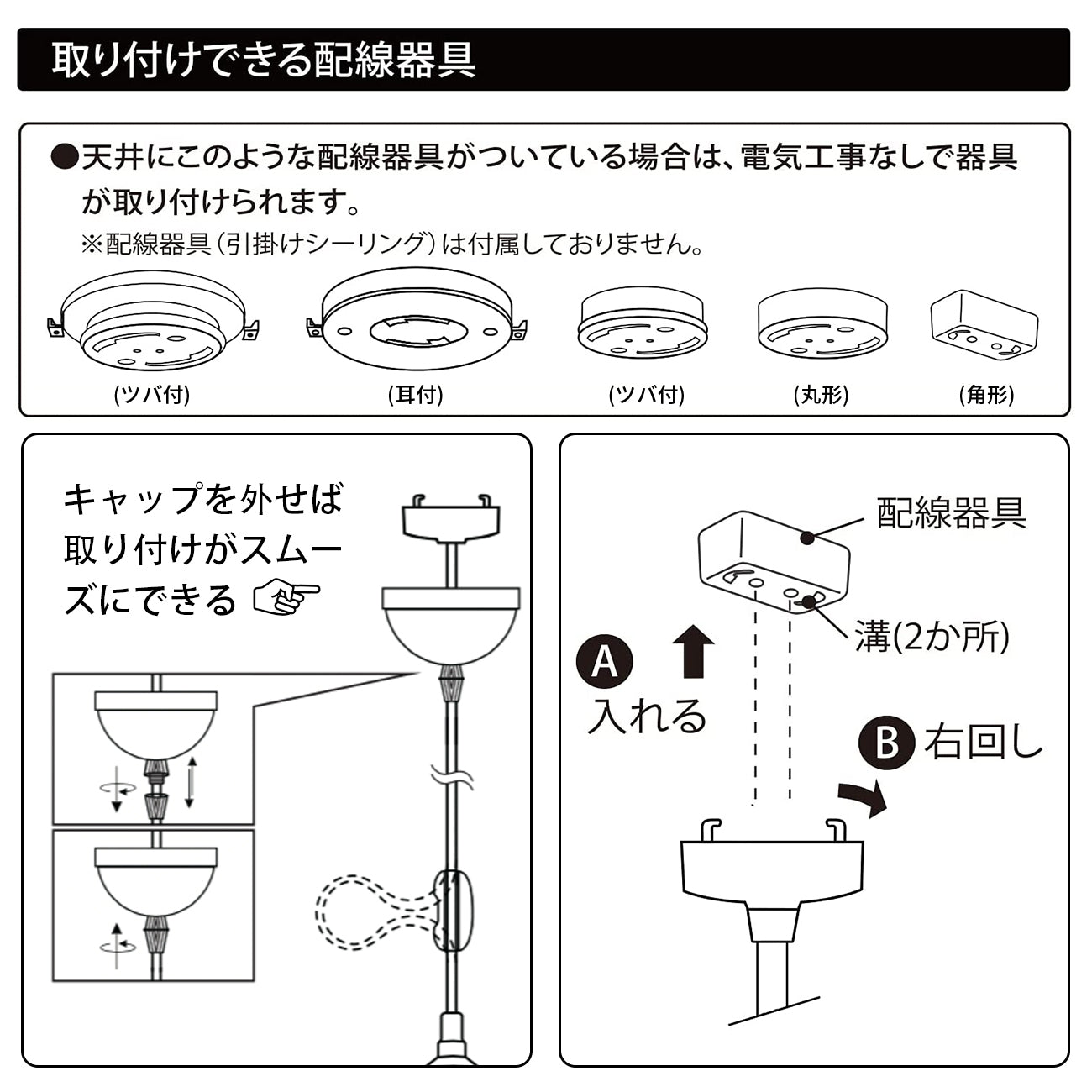 取り付けできる配線器具

●天井にこのような配線器具がついている場合は、電気工事なしで器具が取り付けられます。
※配線器具（引掛けシーリング）は付属しておりません。

(ツバ付) (耳付) (ツバ付) (丸形) (角形)

キャップを外せば取り付けがスムーズにできる

配線器具

溝(2か所)

A 入れる

B 右回し