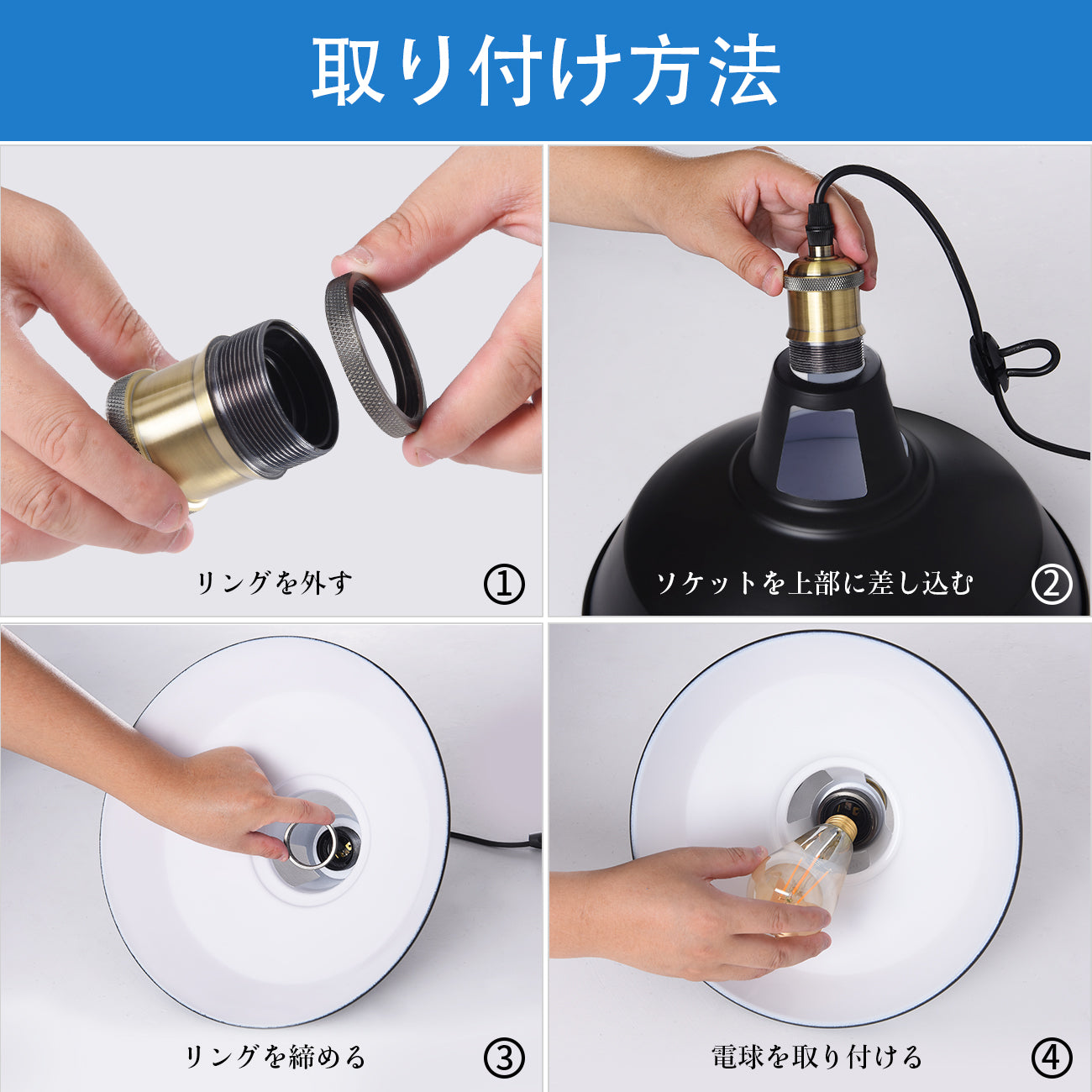 取り付け方法

リングを外す ①

ソケットを上部に差し込む ②

リングを締める ③

電球を取り付ける ④